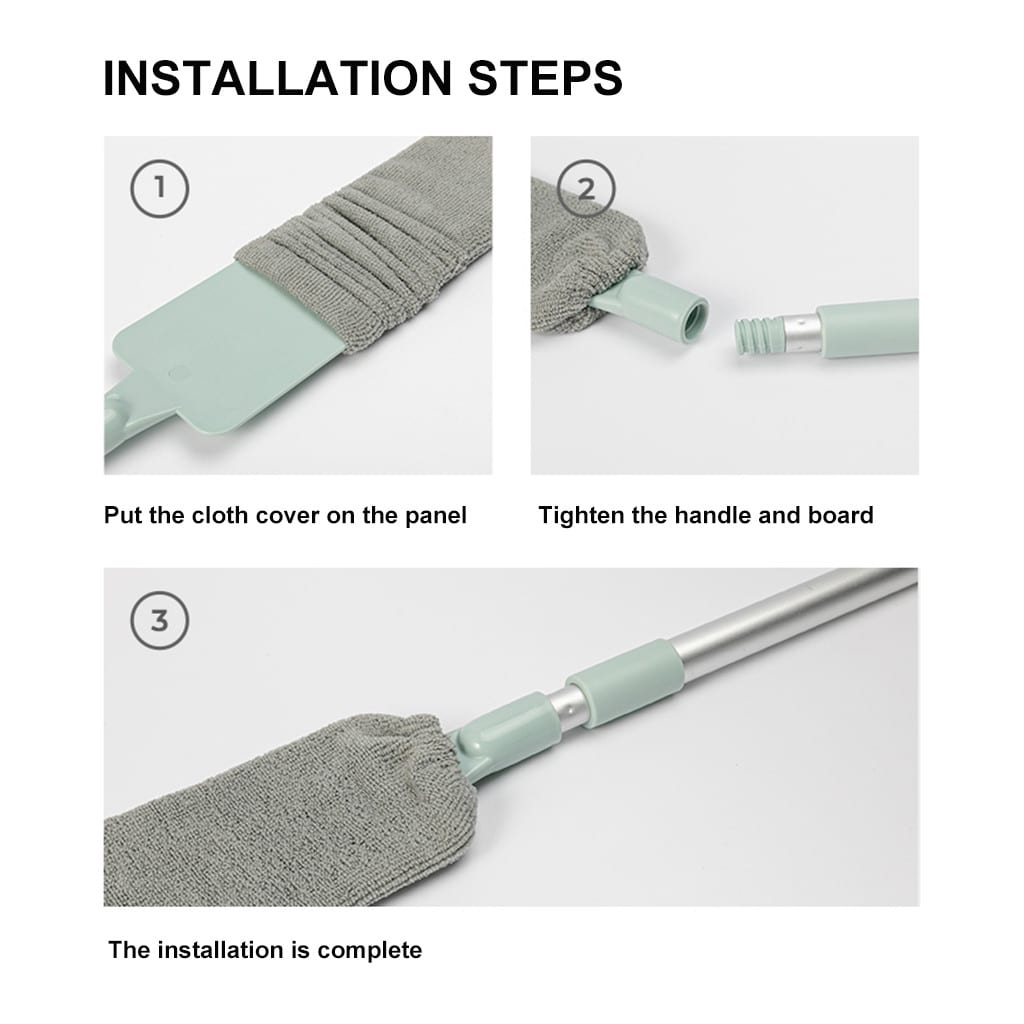 INSTALLATION STEPS

1

Put the cloth cover on the panel

2

Tighten the handle and board

3

The installation is complete